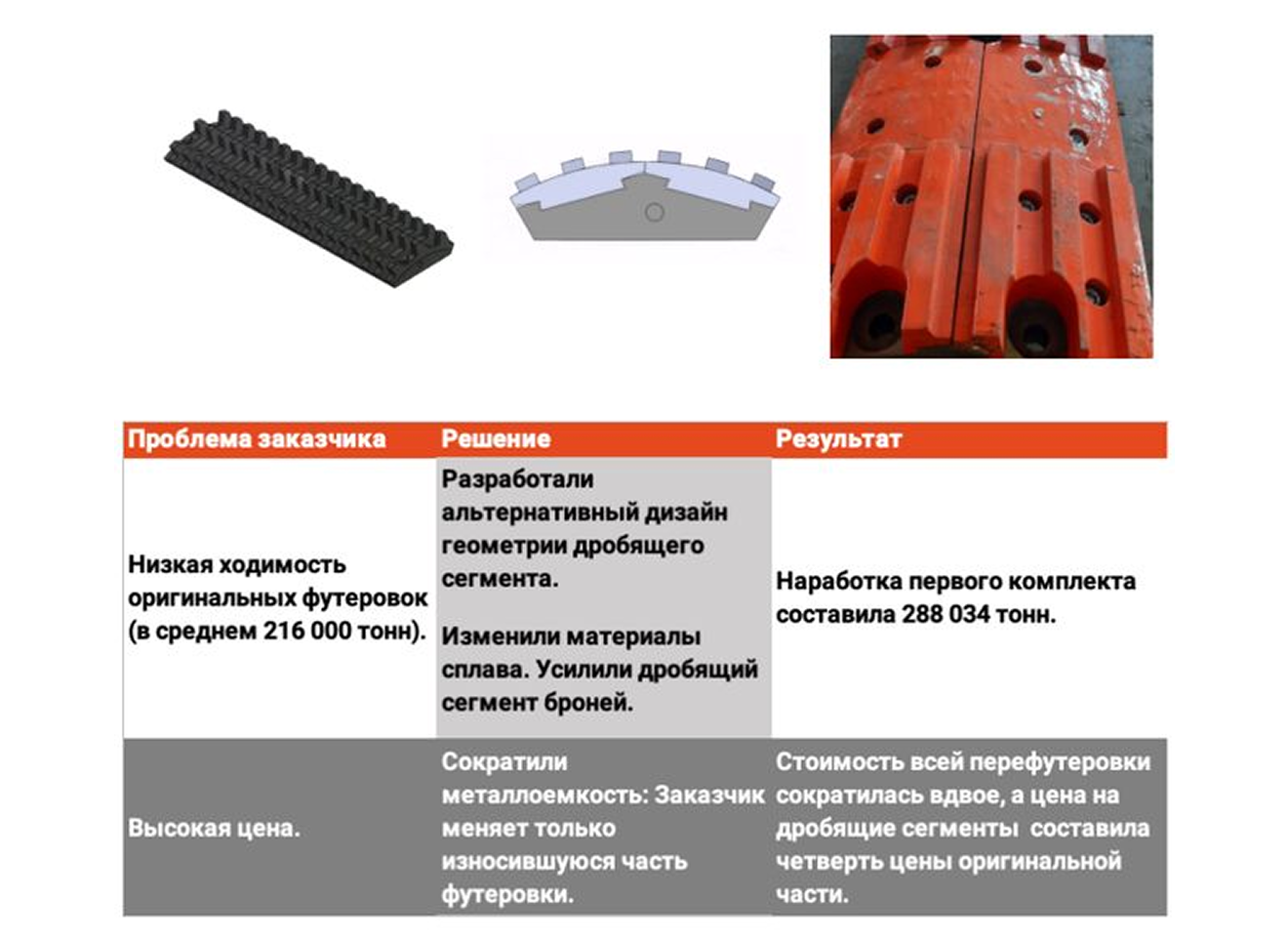 | Проблема заказчика | Решение | Результат |
|---|---|---|
| Низкая ходимость оригинальных футеровок (в среднем 216 000 тонн). | Разработали альтернативный дизайн геометрии дробящего сегмента. Изменили материалы сплава. Усилили дробящий сегмент броней. | Наработка первого комплекта составила 288 034 тонн. |
| Высокая цена. | Сократили металлоемкость: Заказчик меняет только износившуюся часть футеровки. | Стоимость всей перефутеровки сократилась вдвое, а цена на дробящие сегменты составила четверть цены оригинальной части. |